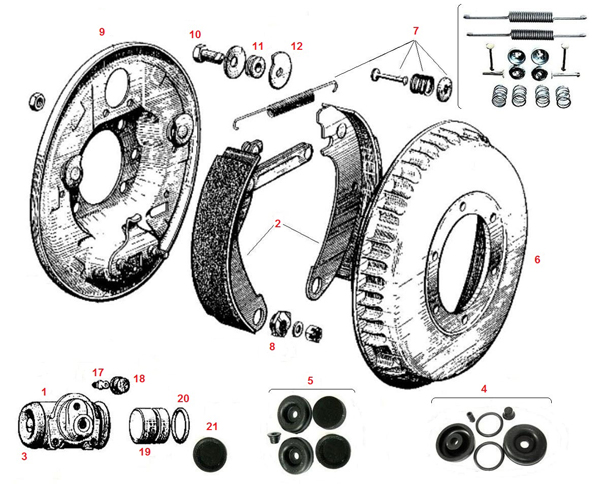 9
10
11
12
7
2
6
8
17
18
1
20
3
19
21
5
4